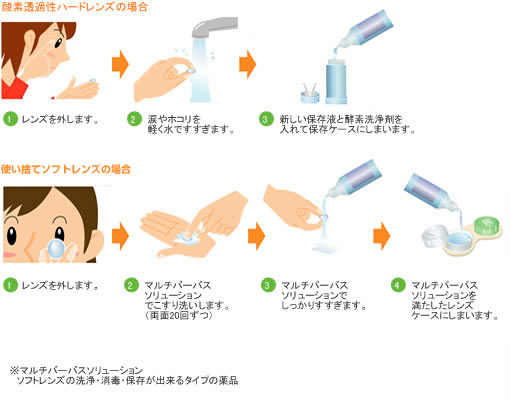 酸素透過性ハードレンズの場合

1 レンズを外します。

2 涙やホコリを軽く水ですすぎます。

3 新しい保存液と酵素洗浄剤を入れて保存ケースにしまいます。

使い捨てソフトレンズの場合

1 レンズを外します。

2 マルチパーパスソリューションでこすり洗いします。（両面20回ずつ）

3 マルチパーパスソリューションでしっかりすすぎます。

4 マルチパーパスソリューションを満たしたレンズケースにしまいます。

※マルチパーパスソリューション
ソフトレンズの洗浄・消毒・保存が出来るタイプの薬品